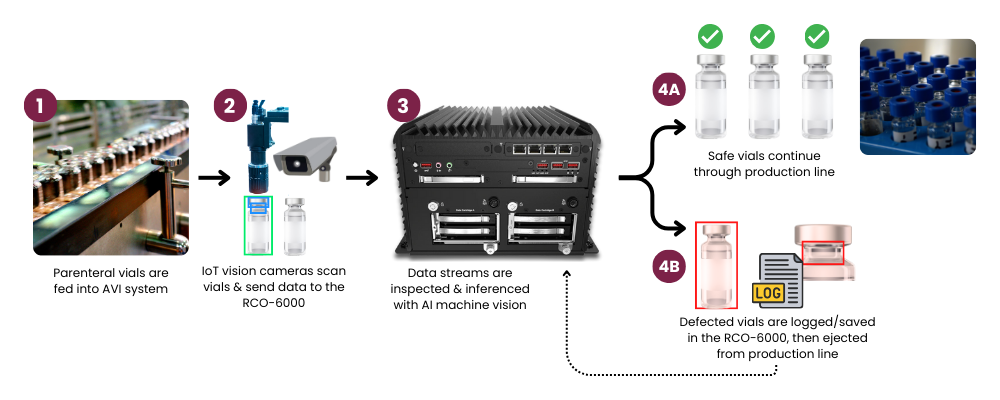 1

Parenteral vials are fed into AVI system

2

IoT vision cameras scan vials & send data to the RCO-6000

3

Data streams are inspected & inferenced with AI machine vision

4A

Safe vials continue through production line

4B

LOG

Defected vials are logged/saved in the RCO-6000, then ejected from production line